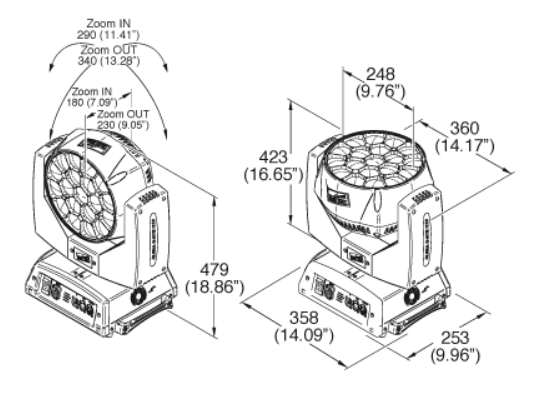 Zoom IN
290 (11.41")
Zoom OUT
340 (13.28")

Zoom IN
180 (7.09")
Zoom OUT
230 (9.05")

479
(18.86")

248
(9.76")

360
(14.17")

423
(16.65")

358
(14.09")

253
(9.96")